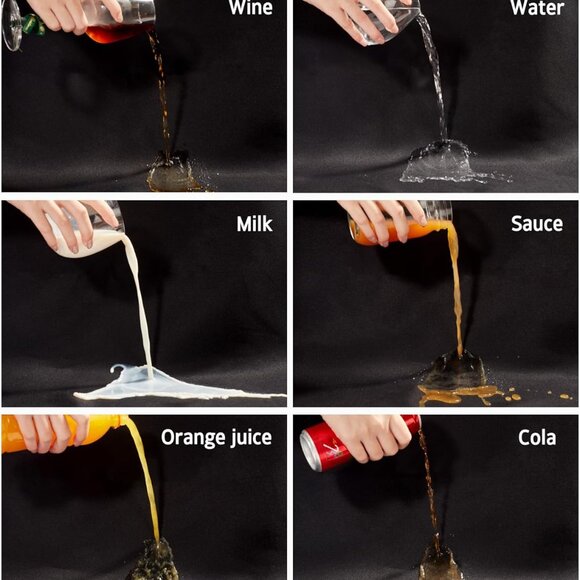 Wine

Water

Milk

Sauce

Orange juice

Cola